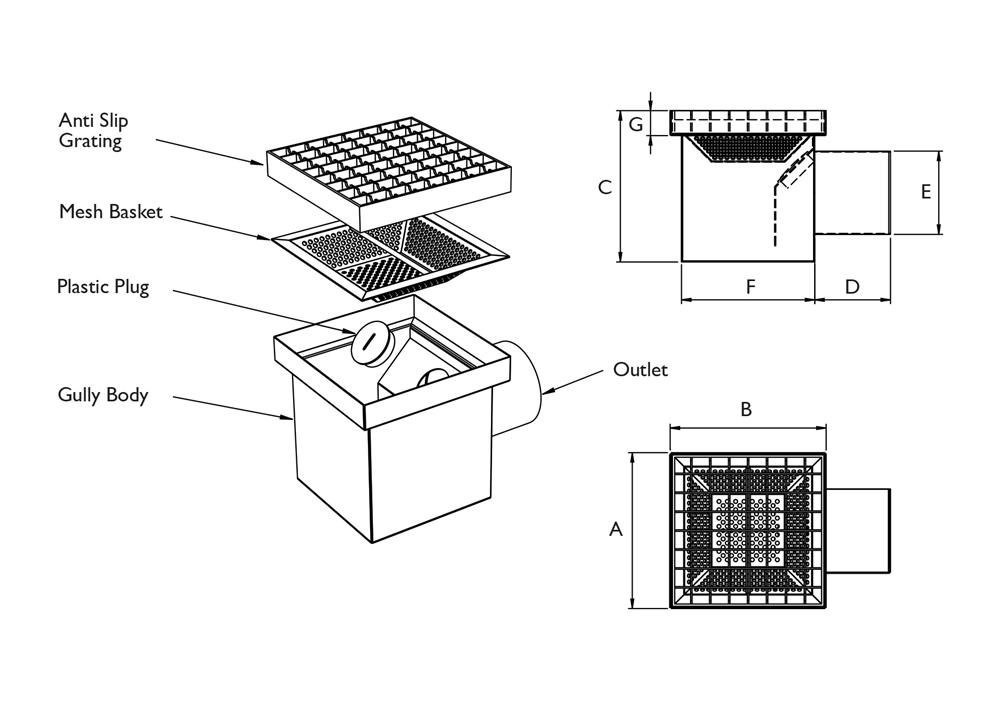 Anti Slip Grating

Mesh Basket

Plastic Plug

Gully Body

Outlet

G

C

E

F

D

B

A