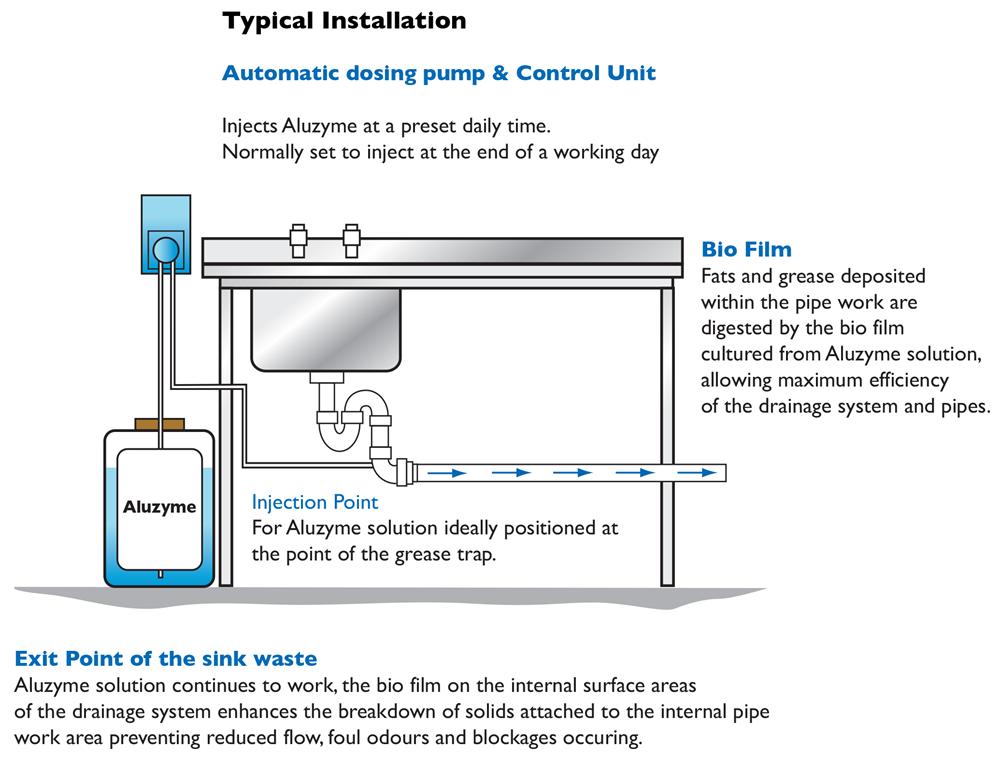 Typical Installation

Automatic dosing pump & Control Unit

Injects Aluzyme at a preset daily time.
Normally set to inject at the end of a working day

Bio Film
Fats and grease deposited within the pipe work are digested by the bio film cultured from Aluzyme solution, allowing maximum efficiency of the drainage system and pipes.

Aluzyme

Injection Point
For Aluzyme solution ideally positioned at the point of the grease trap.

Exit Point of the sink waste
Aluzyme solution continues to work, the bio film on the internal surface areas of the drainage system enhances the breakdown of solids attached to the internal pipe work area preventing reduced flow, foul odours and blockages occuring.